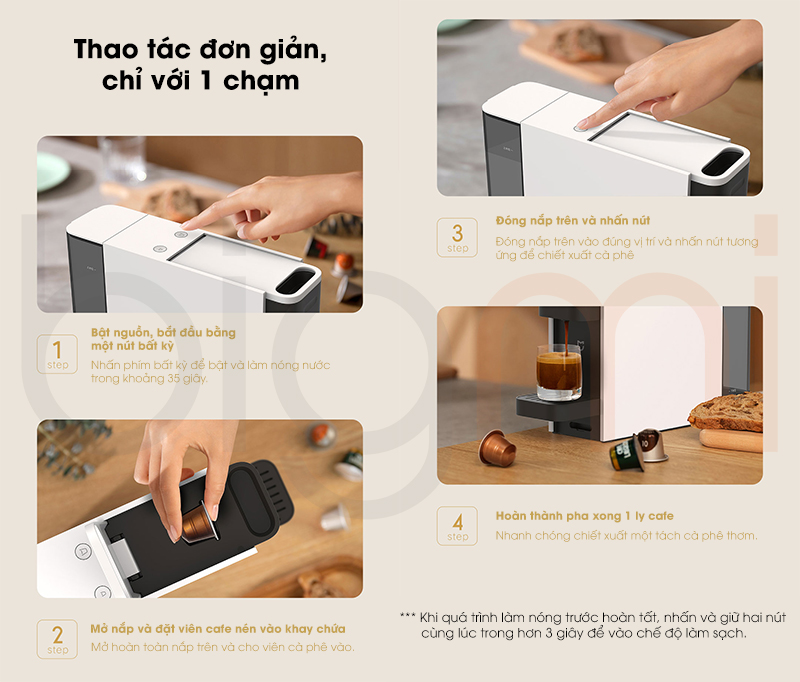 Thao tác đơn giản, chỉ với 1 chạm

1
step
Bật nguồn, bắt đầu bằng một nút bất kỳ
Nhấn phím bất kỳ để bật và làm nóng nước trong khoảng 35 giây.

2
step
Mở nắp và đặt viên cafe nén vào khay chứa
Mở hoàn toàn nắp trên và cho viên cà phê vào.

3
step
Đóng nắp trên và nhấn nút
Đóng nắp trên vào đúng vị trí và nhấn nút tương ứng để chiết xuất cà phê

4
step
Hoàn thành pha xong 1 ly cafe
Nhanh chóng chiết xuất một tách cà phê thơm.

*** Khi quá trình làm nóng trước hoàn tất, nhấn và giữ hai nút cùng lúc trong hơn 3 giây để vào chế độ làm sạch.