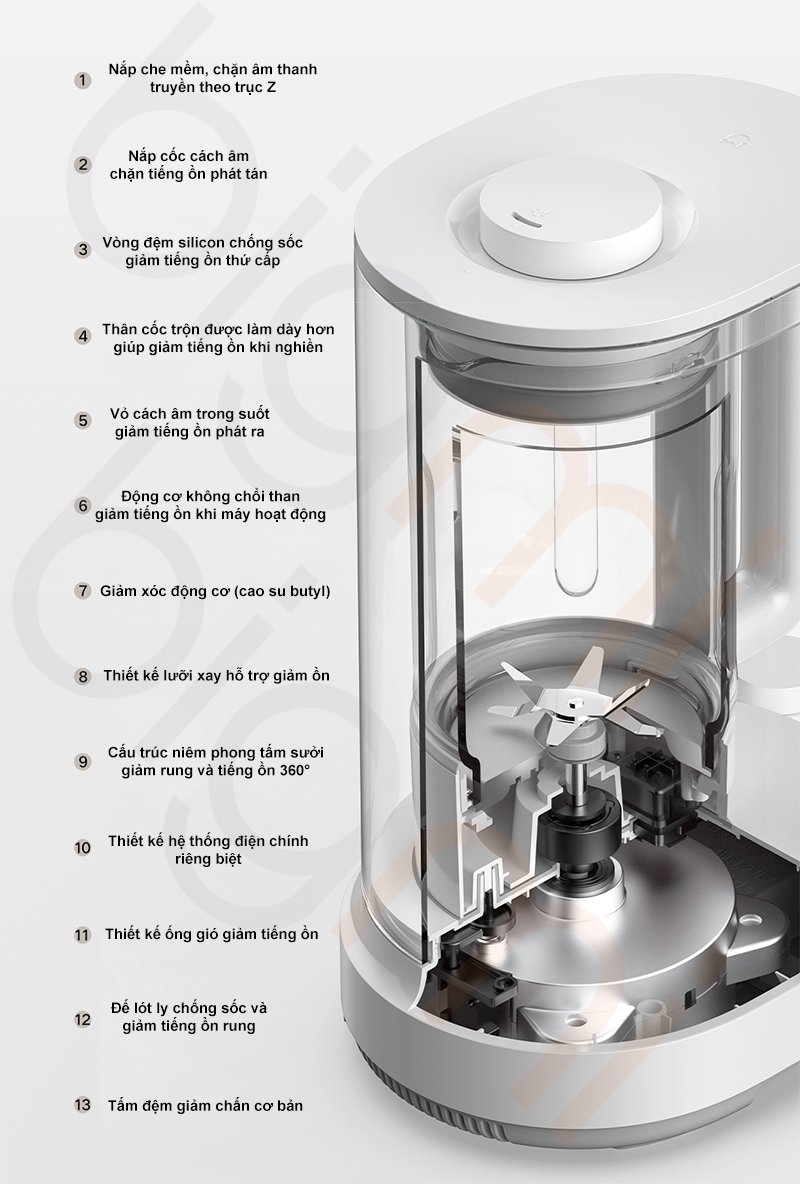 1 Nắp che mềm, chặn âm thanh truyền theo trục Z

2 Nắp cốc cách âm chặn tiếng ồn phát tán

3 Vòng đệm silicon chống sốc giảm tiếng ồn thứ cấp

4 Thân cốc trộn được làm dày hơn giúp giảm tiếng ồn khi nghiền

5 Vỏ cách âm trong suốt giảm tiếng ồn phát ra

6 Động cơ không chổi than giảm tiếng ồn khi máy hoạt động

7 Giảm xóc động cơ (cao su butyl)

8 Thiết kế lưỡi xay hỗ trợ giảm ồn

9 Cấu trúc niêm phong tấm sưởi giảm rung và tiếng ồn 360°

10 Thiết kế hệ thống điện chính riêng biệt

11 Thiết kế ống gió giảm tiếng ồn

12 Đế lót ly chống sốc và giảm tiếng ồn rung

13 Tấm đệm giảm chấn cơ bản