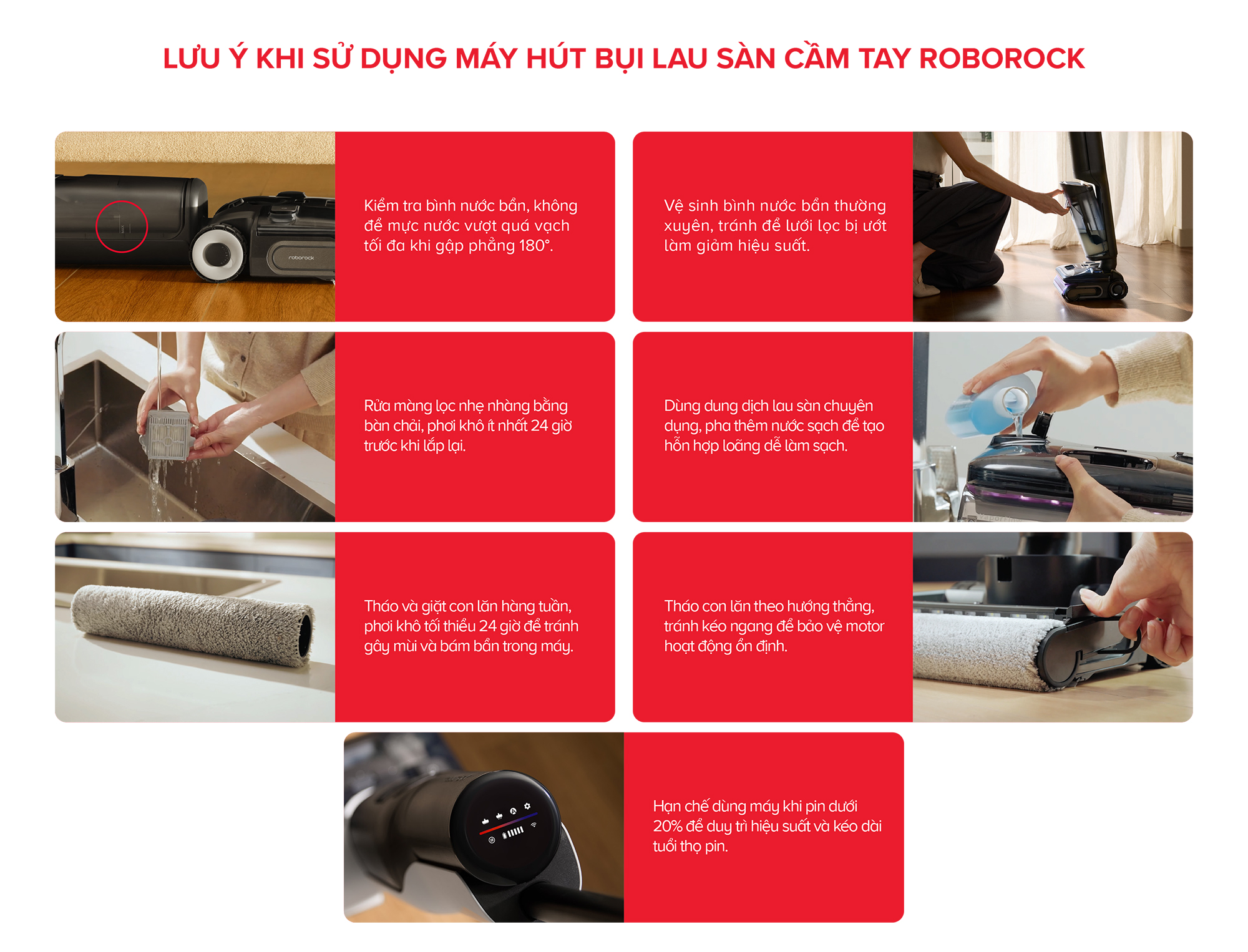 LƯU Ý KHI SỬ DỤNG MÁY HÚT BỤI LAU SÀN CẦM TAY ROBOROCK

MAX

roborock

Kiểm tra bình nước bẩn, không để mực nước vượt quá vạch tối đa khi gập phẳng 180°.

Vệ sinh bình nước bẩn thường xuyên, tránh để lưới lọc bị ướt làm giảm hiệu suất.

Rửa màng lọc nhẹ nhàng bằng bàn chải, phơi khô ít nhất 24 giờ trước khi lắp lại.

Dùng dung dịch lau sàn chuyên dụng, pha thêm nước sạch để tạo hỗn hợp loãng dễ làm sạch.

Tháo và giặt con lăn hàng tuần, phơi khô tối thiểu 24 giờ để tránh gây mùi và bám bẩn trong máy.

Tháo con lăn theo hướng thẳng, tránh kéo ngang để bảo vệ motor hoạt động ổn định.

Hạn chế dùng máy khi pin dưới 20% để duy trì hiệu suất và kéo dài tuổi thọ pin.