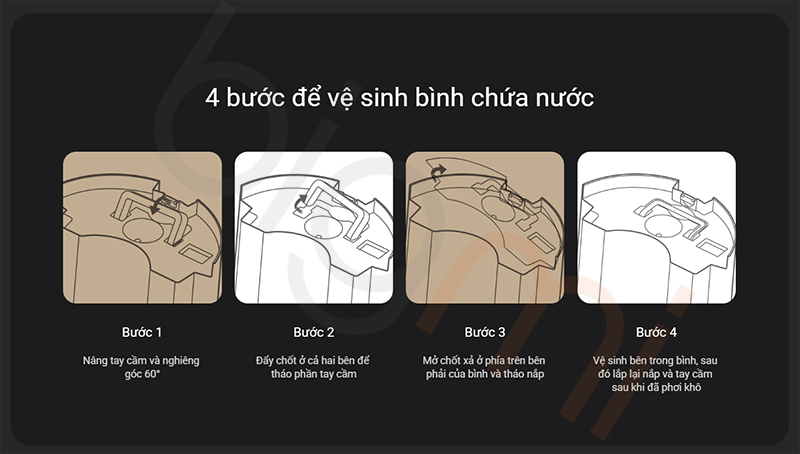 4 bước để vệ sinh bình chứa nước

Bước 1

Nâng tay cầm và nghiêng góc 60°

Bước 2

Đẩy chốt ở cả hai bên để tháo phần tay cầm

Bước 3

Mở chốt xả ở phía trên bên phải của bình và tháo nắp

Bước 4

Vệ sinh bên trong bình, sau đó lắp lại nắp và tay cầm sau khi đã phơi khô