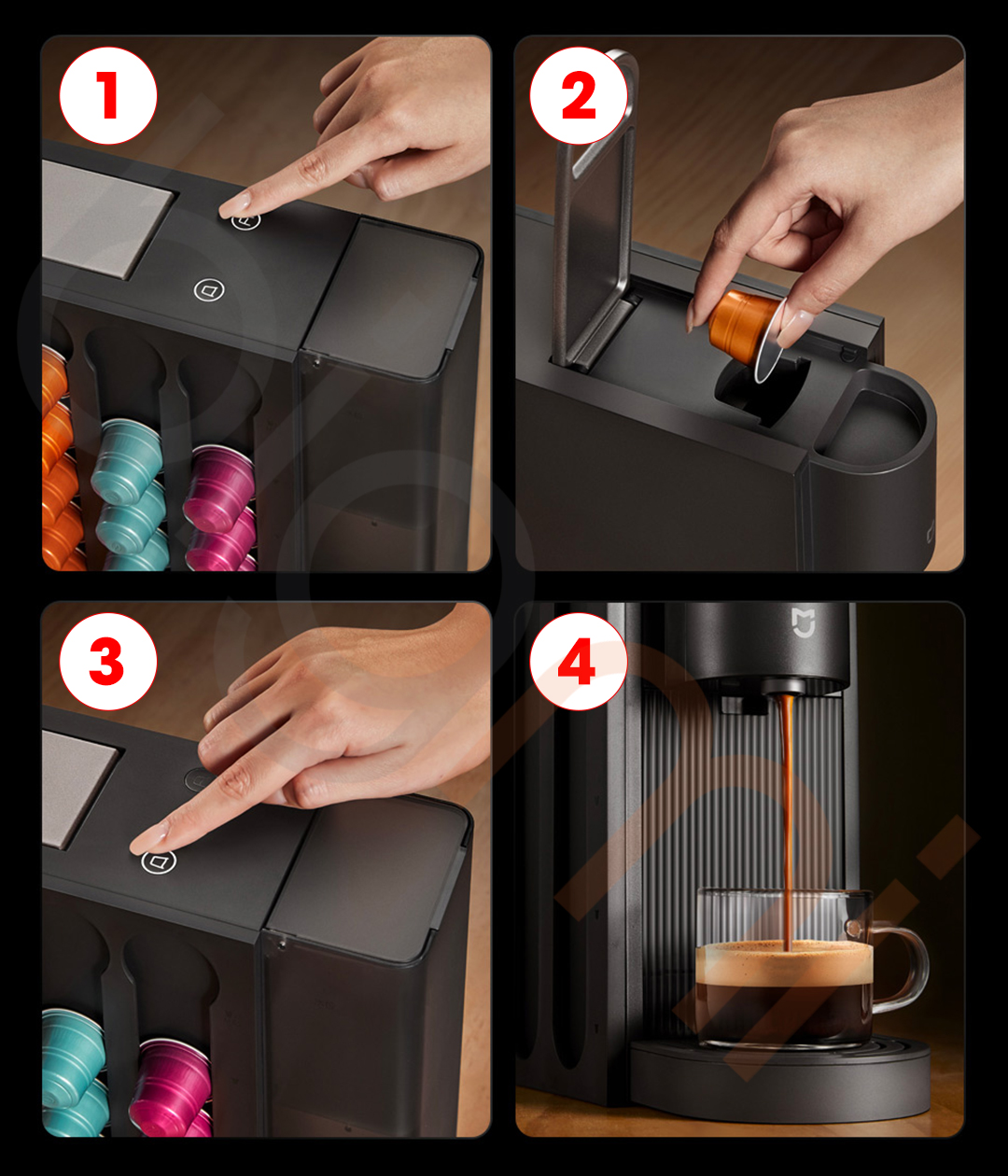 1

2

3

4