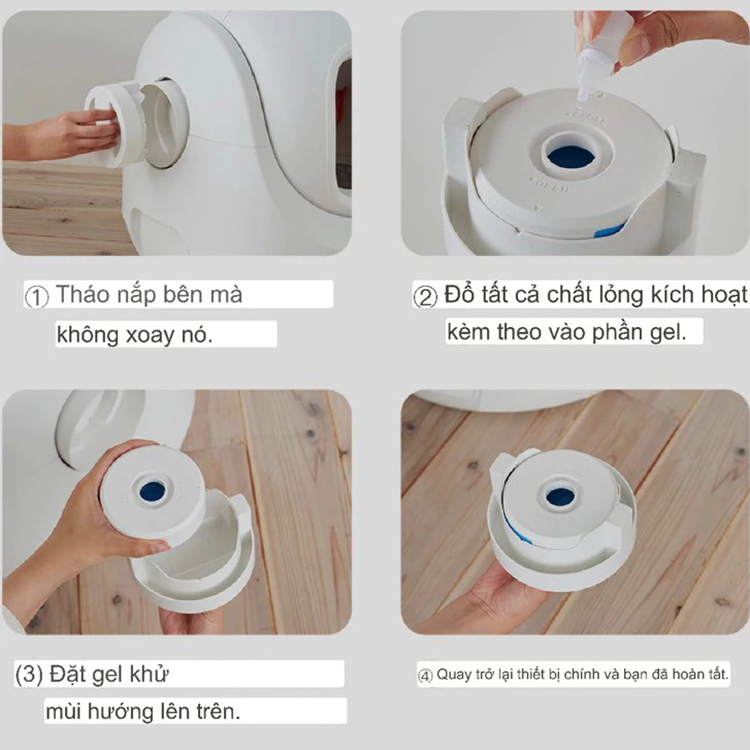 ① Tháo nắp bên mà không xoay nó.

② Đổ tất cả chất lỏng kích hoạt kèm theo vào phần gel.

(3) Đặt gel khử mùi hướng lên trên.

④ Quay trở lại thiết bị chính và bạn đã hoàn tất.