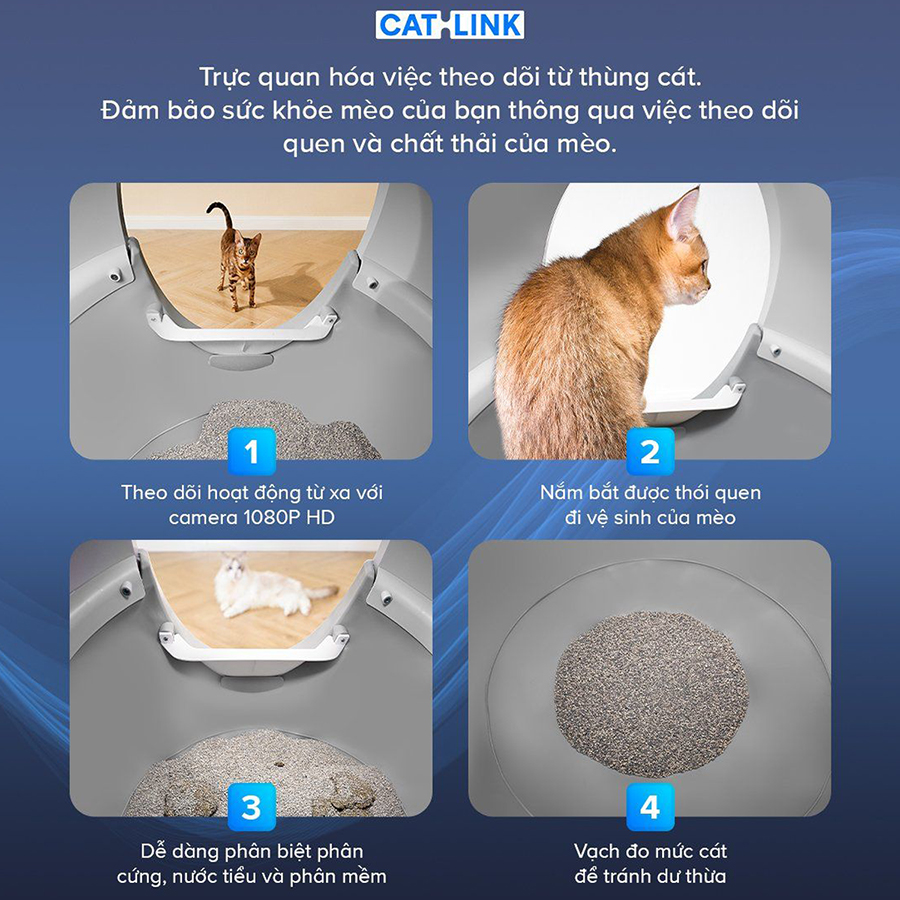 CATLINK

Trực quan hóa việc theo dõi từ thùng cát.
Đảm bảo sức khỏe mèo của bạn thông qua việc theo dõi quen và chất thải của mèo.

1

Theo dõi hoạt động từ xa với camera 1080P HD

2

Nắm bắt được thói quen đi vệ sinh của mèo

3

Dễ dàng phân biệt phân cứng, nước tiểu và phân mềm

4

Vạch đo mức cát để tránh dư thừa