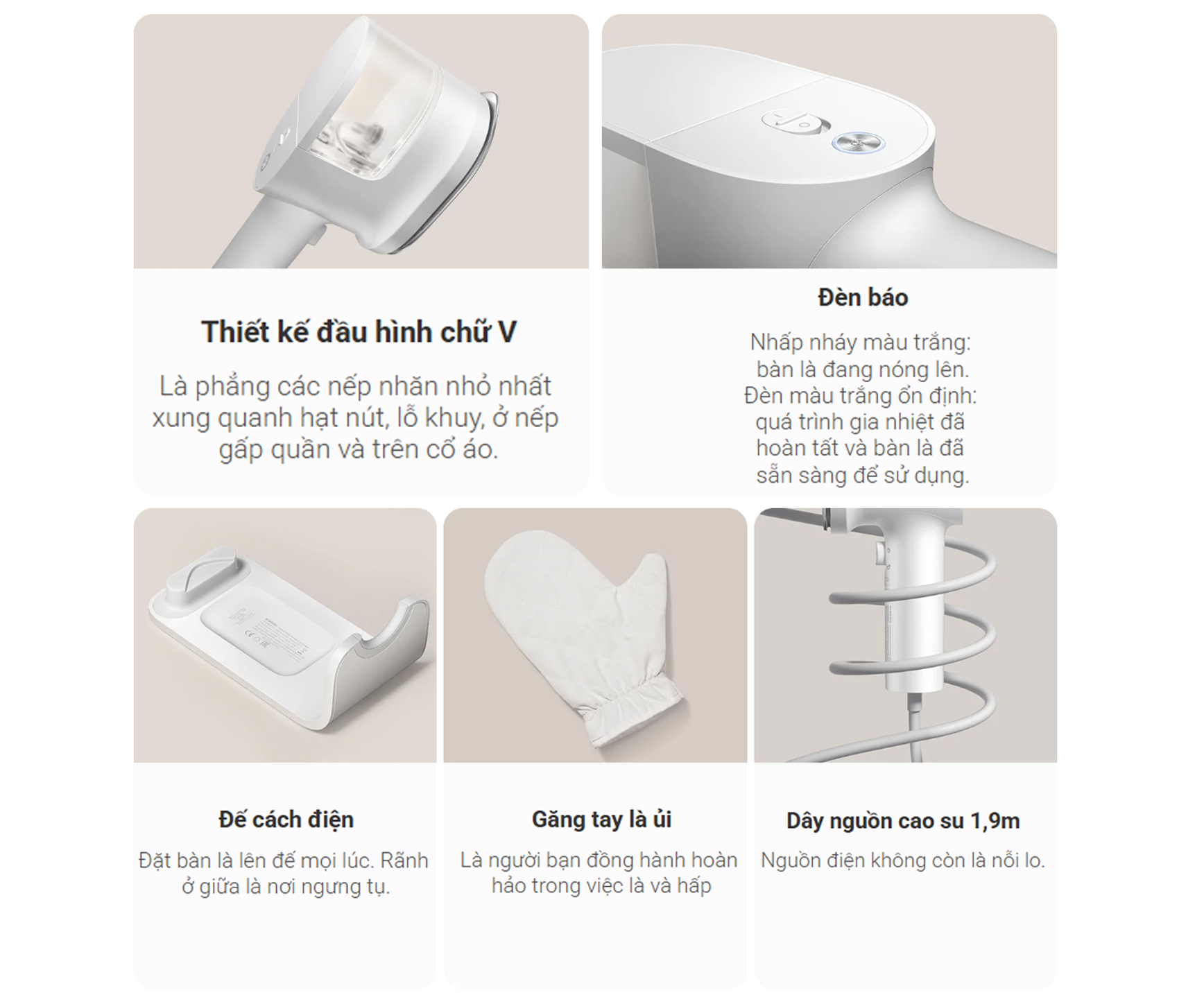 Thiết kế đầu hình chữ V

Là phẳng các nếp nhăn nhỏ nhất xung quanh hạt nút, lỗ khuy, ở nếp gấp quần và trên cổ áo.

Đèn báo

Nhấp nháy màu trắng: bàn là đang nóng lên. Đèn màu trắng ổn định: quá trình gia nhiệt đã hoàn tất và bàn là đã sẵn sàng để sử dụng.

Đế cách điện

Đặt bàn là lên đế mọi lúc. Rãnh ở giữa là nơi ngưng tụ.

Găng tay là ủi

Là người bạn đồng hành hoàn hảo trong việc là và hấp

Dây nguồn cao su 1,9m

Nguồn điện không còn là nỗi lo.