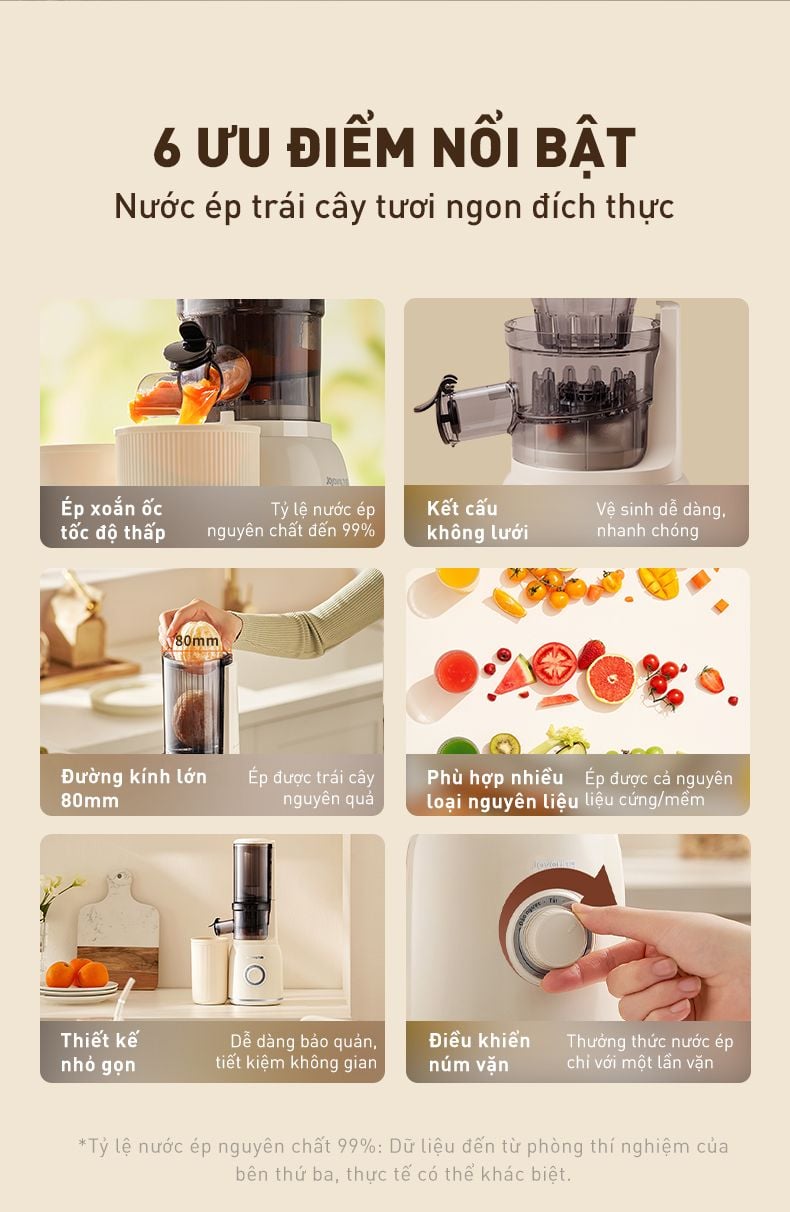 6 ƯU ĐIỂM NỔI BẬT
Nước ép trái cây tươi ngon đích thực

Ép xoắn ốc tốc độ thấp
Tỷ lệ nước ép nguyên chất đến 99%

Kết cấu không lưới
Vệ sinh dễ dàng, nhanh chóng

80mm
Đường kính lớn 80mm
Ép được trái cây nguyên quả

Phù hợp nhiều loại nguyên liệu
Ép được cả nguyên liệu cứng/mềm

Thiết kế nhỏ gọn
Dễ dàng bảo quản, tiết kiệm không gian

Điều khiển núm vặn
Thưởng thức nước ép chỉ với một lần vặn

*Tỷ lệ nước ép nguyên chất 99%: Dữ liệu đến từ phòng thí nghiệm của bên thứ ba, thực tế có thể khác biệt.