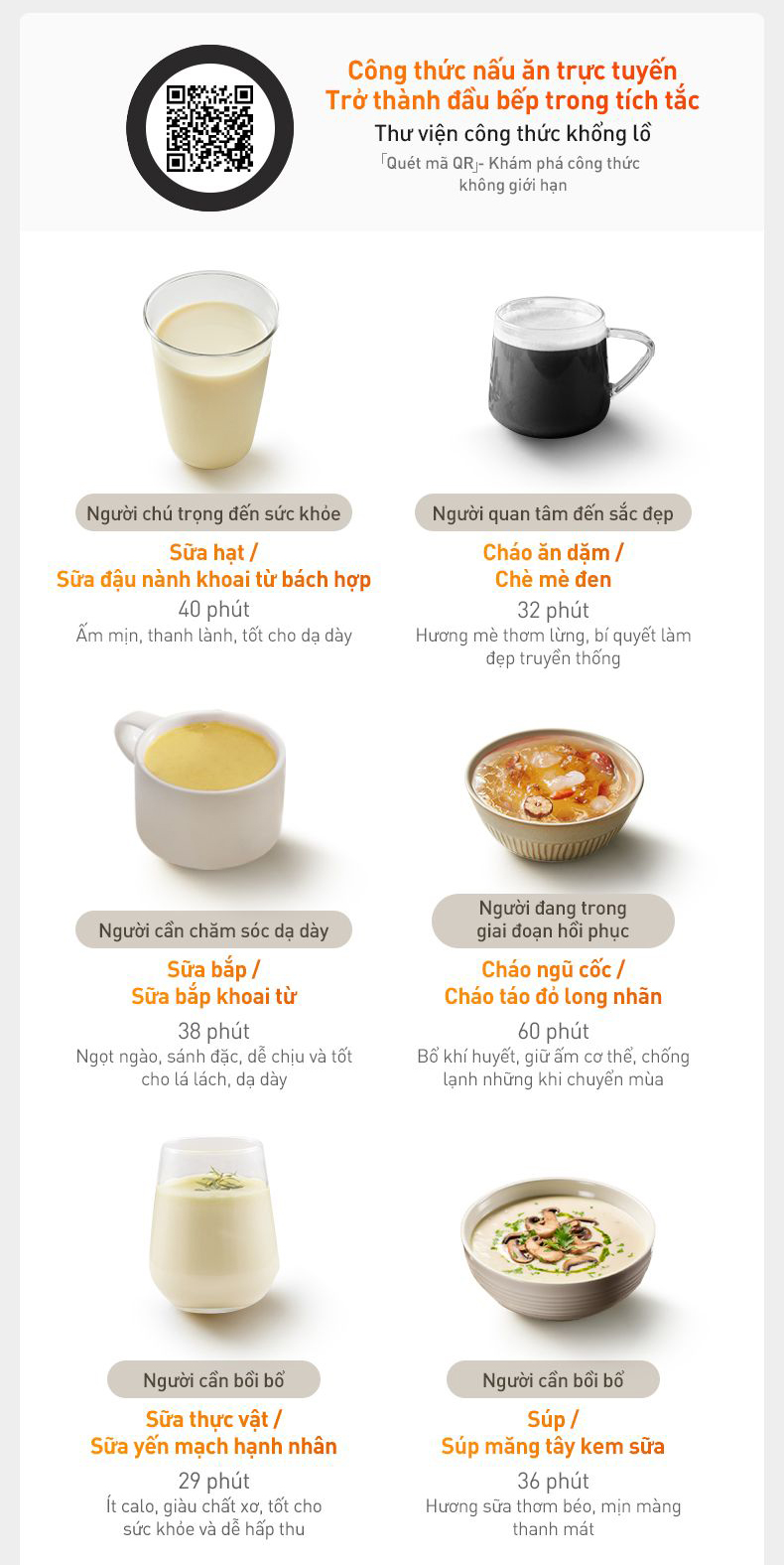 Công thức nấu ăn trực tuyến
Trở thành đầu bếp trong tích tắc
Thư viện công thức khổng lồ
「Quét mã QR」- Khám phá công thức không giới hạn

Người chú trọng đến sức khỏe
Sữa hạt /
Sữa đậu nành khoai từ bách hợp
40 phút
Ấm mịn, thanh lành, tốt cho dạ dày

Người quan tâm đến sắc đẹp
Cháo ăn dặm /
Chè mè đen
32 phút
Hương mè thơm lừng, bí quyết làm đẹp truyền thống

Người cần chăm sóc dạ dày
Sữa bắp /
Sữa bắp khoai từ
38 phút
Ngọt ngào, sánh đặc, dễ chịu và tốt cho lá lách, dạ dày

Người đang trong giai đoạn hồi phục
Cháo ngũ cốc /
Cháo táo đỏ long nhãn
60 phút
Bổ khí huyết, giữ ấm cơ thể, chống lạnh những khi chuyển mùa

Người cần bồi bổ
Sữa thực vật /
Sữa yến mạch hạnh nhân
29 phút
Ít calo, giàu chất xơ, tốt cho sức khỏe và dễ hấp thu

Người cần bồi bổ
Súp /
Súp măng tây kem sữa
36 phút
Hương sữa thơm béo, mịn màng thanh mát