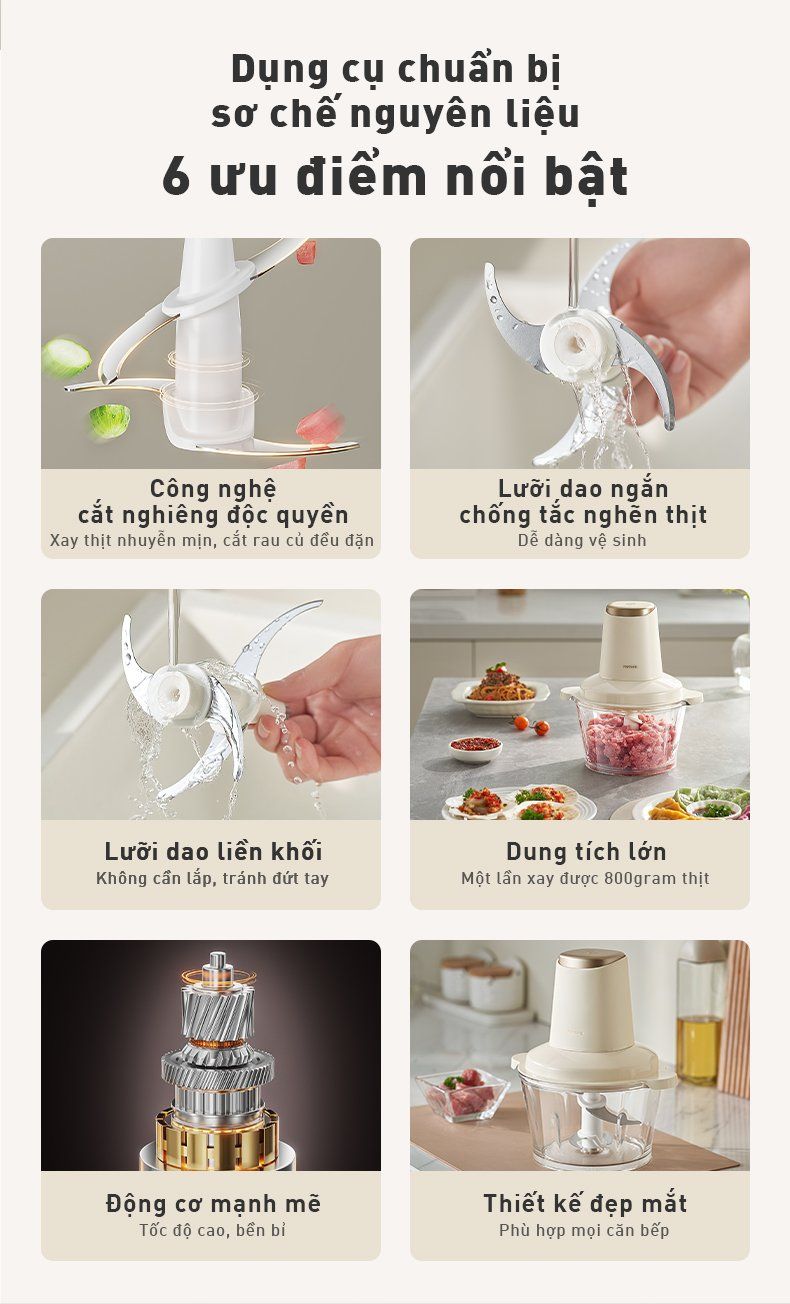 Dụng cụ chuẩn bị sơ chế nguyên liệu

6 ưu điểm nổi bật

Công nghệ cắt nghiêng độc quyền
Xay thịt nhuyễn mịn, cắt rau củ đều đặn

Lưỡi dao ngắn chống tắc nghẽn thịt
Dễ dàng vệ sinh

Lưỡi dao liền khối
Không cần lắp, tránh đứt tay

Dung tích lớn
Một lần xay được 800gram thịt

Động cơ mạnh mẽ
Tốc độ cao, bền bỉ

Thiết kế đẹp mắt
Phù hợp mọi căn bếp