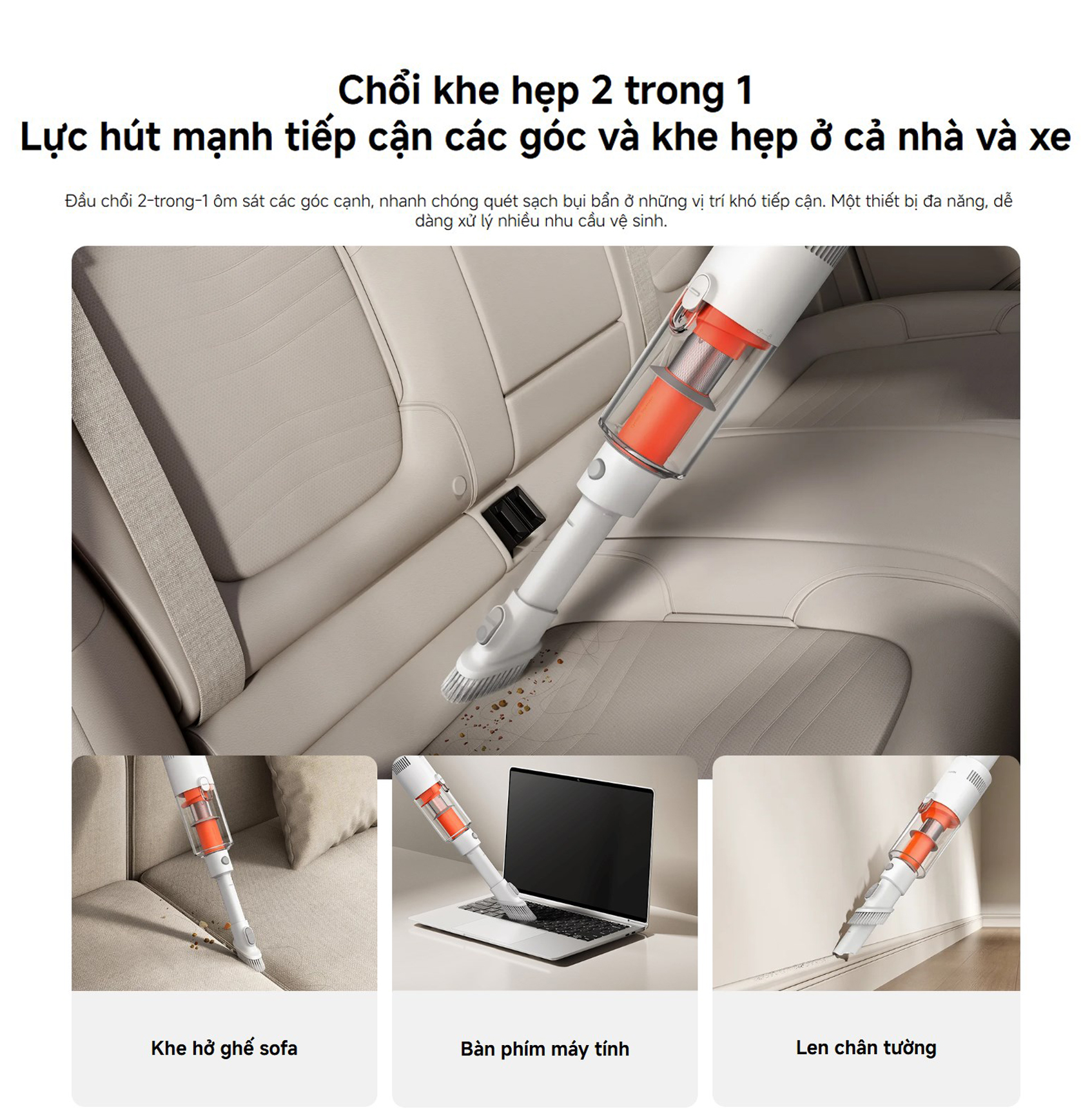 Chổi khe hẹp 2 trong 1
Lực hút mạnh tiếp cận các góc và khe hẹp ở cả nhà và xe

Đầu chổi 2-trong-1 ôm sát các góc cạnh, nhanh chóng quét sạch bụi bẩn ở những vị trí khó tiếp cận. Một thiết bị đa năng, dễ dàng xử lý nhiều nhu cầu vệ sinh.

Khe hở ghế sofa

Bàn phím máy tính

Len chân tường