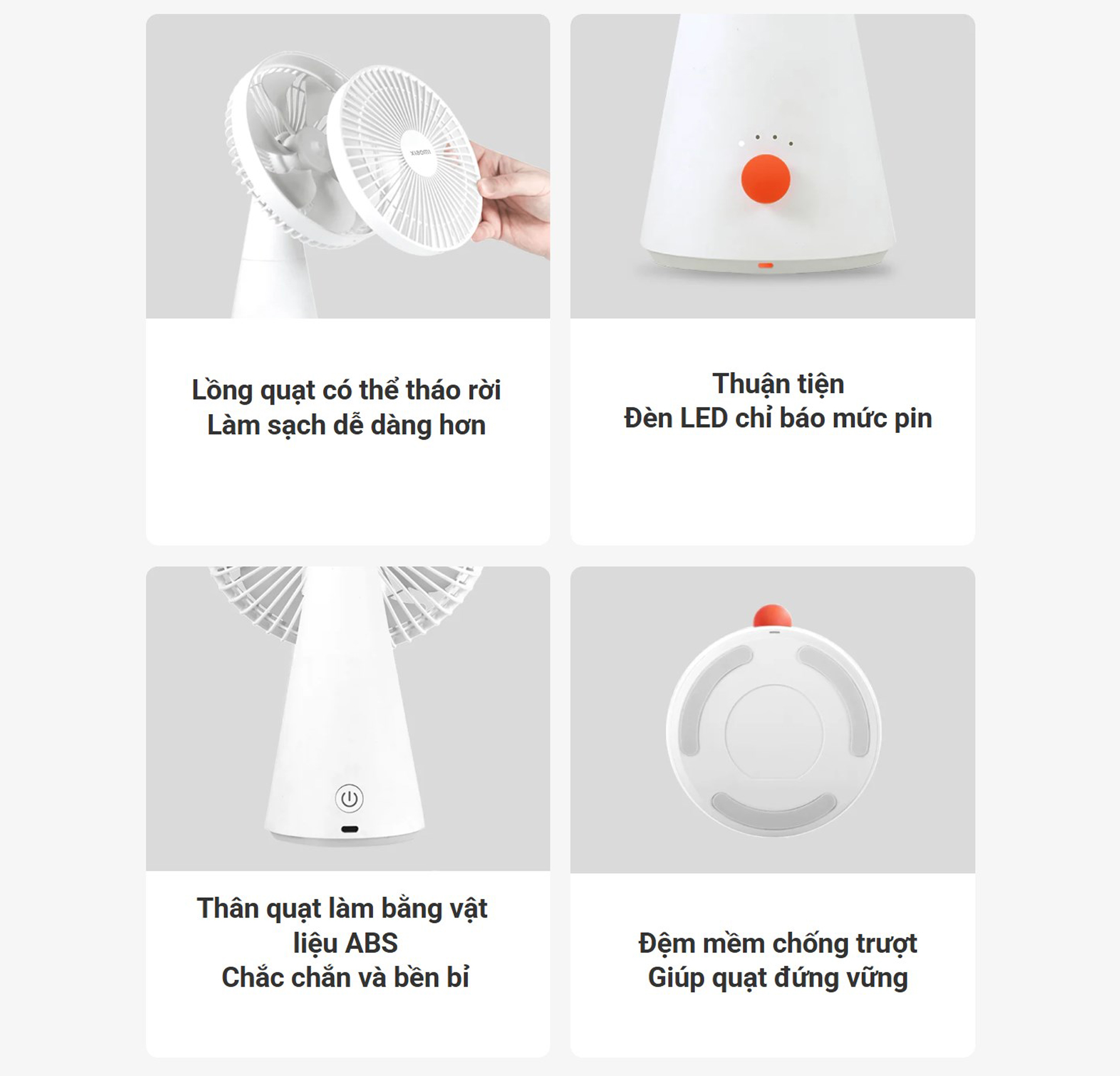 xiaomi

Lồng quạt có thể tháo rời
Làm sạch dễ dàng hơn

Thuận tiện
Đèn LED chỉ báo mức pin

Thân quạt làm bằng vật liệu ABS
Chắc chắn và bền bỉ

Đệm mềm chống trượt
Giúp quạt đứng vững