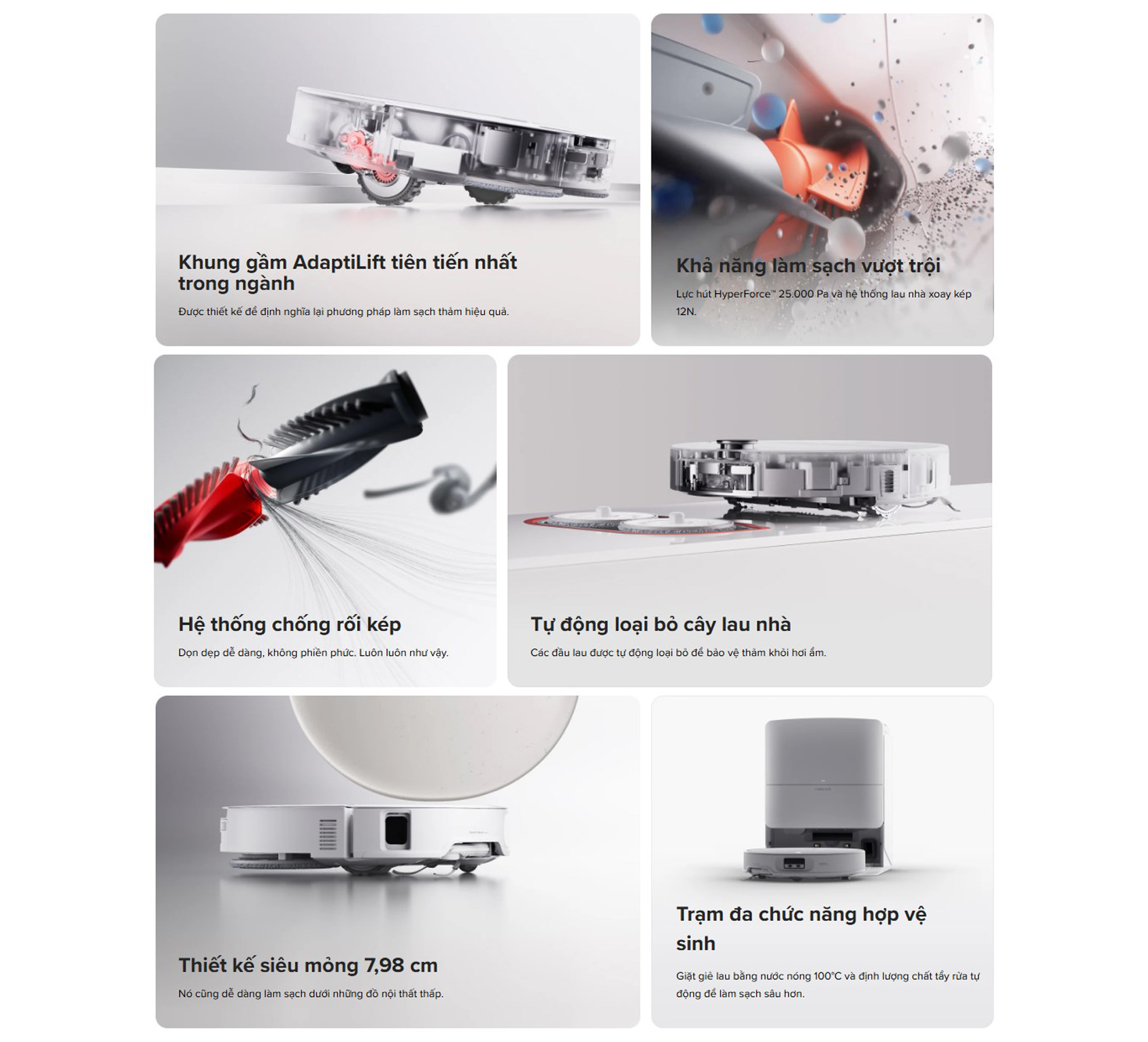 Khung gầm AdaptiLift tiên tiến nhất trong ngành

Được thiết kế để định nghĩa lại phương pháp làm sạch thảm hiệu quả.

Khả năng làm sạch vượt trội

Lực hút HyperForce™ 25.000 Pa và hệ thống lau nhà xoay kép 12N.

Hệ thống chống rối kép

Dọn dẹp dễ dàng, không phiền phức. Luôn luôn như vậy.

Tự động loại bỏ cây lau nhà

Các đầu lau được tự động loại bỏ để bảo vệ thảm khỏi hơi ẩm.

Thiết kế siêu mỏng 7,98 cm

Nó cũng dễ dàng làm sạch dưới những đồ nội thất thấp.

Trạm đa chức năng hợp vệ sinh

Giặt giẻ lau bằng nước nóng 100°C và định lượng chất tẩy rửa tự động để làm sạch sâu hơn.