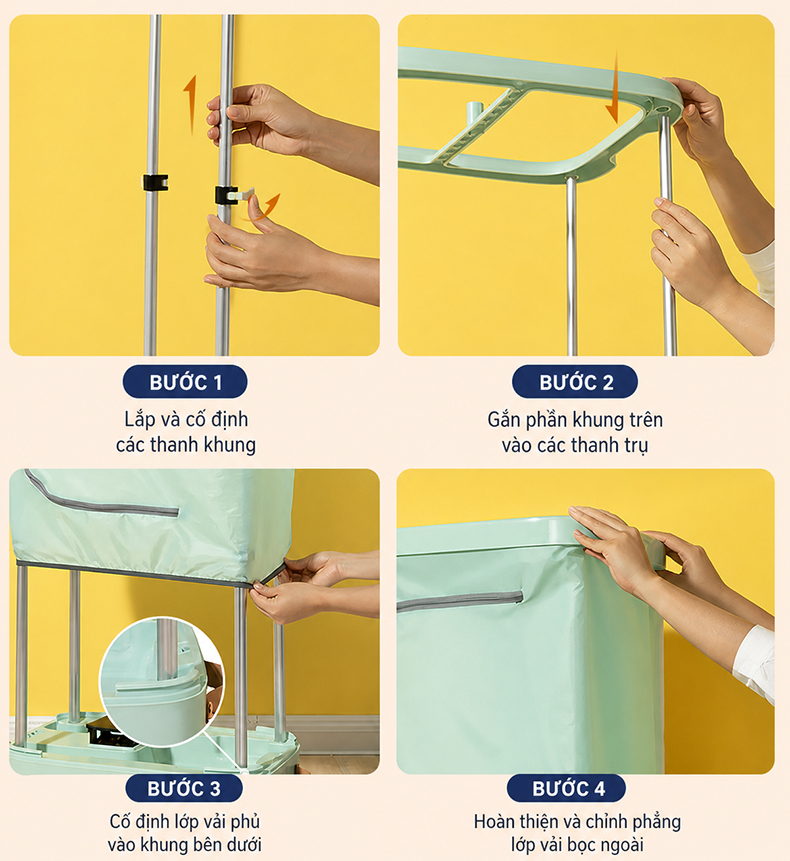 BƯỚC 1
Lắp và cố định các thanh khung

BƯỚC 2
Gắn phần khung trên vào các thanh trụ

BƯỚC 3
Cố định lớp vải phủ vào khung bên dưới

BƯỚC 4
Hoàn thiện và chỉnh phẳng lớp vải bọc ngoài